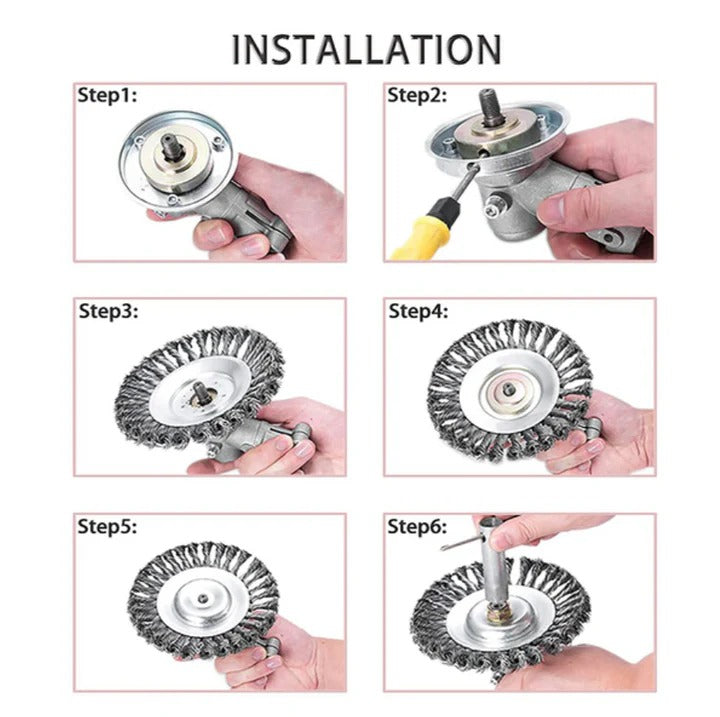 INSTALLATION

Step1:

Step2:

Step3:

Step4:

Step5:

Step6: