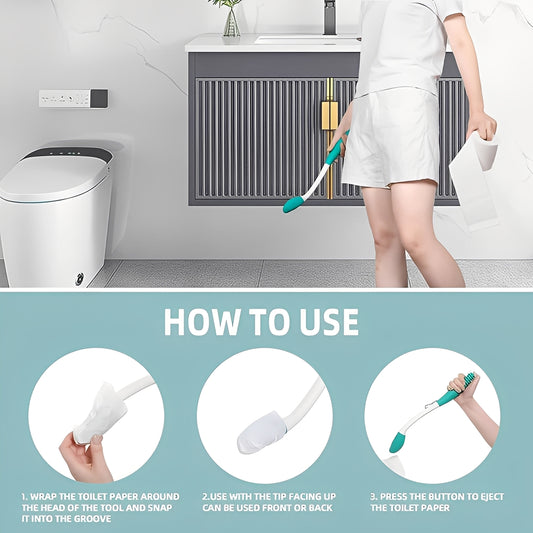 HOW TO USE

1. WRAP THE TOILET PAPER AROUND THE HEAD OF THE TOOL AND SNAP IT INTO THE GROOVE

2.USE WITH THE TIP FACING UP CAN BE USED FRONT OR BACK

3. PRESS THE BUTTON TO EJECT THE TOILET PAPER