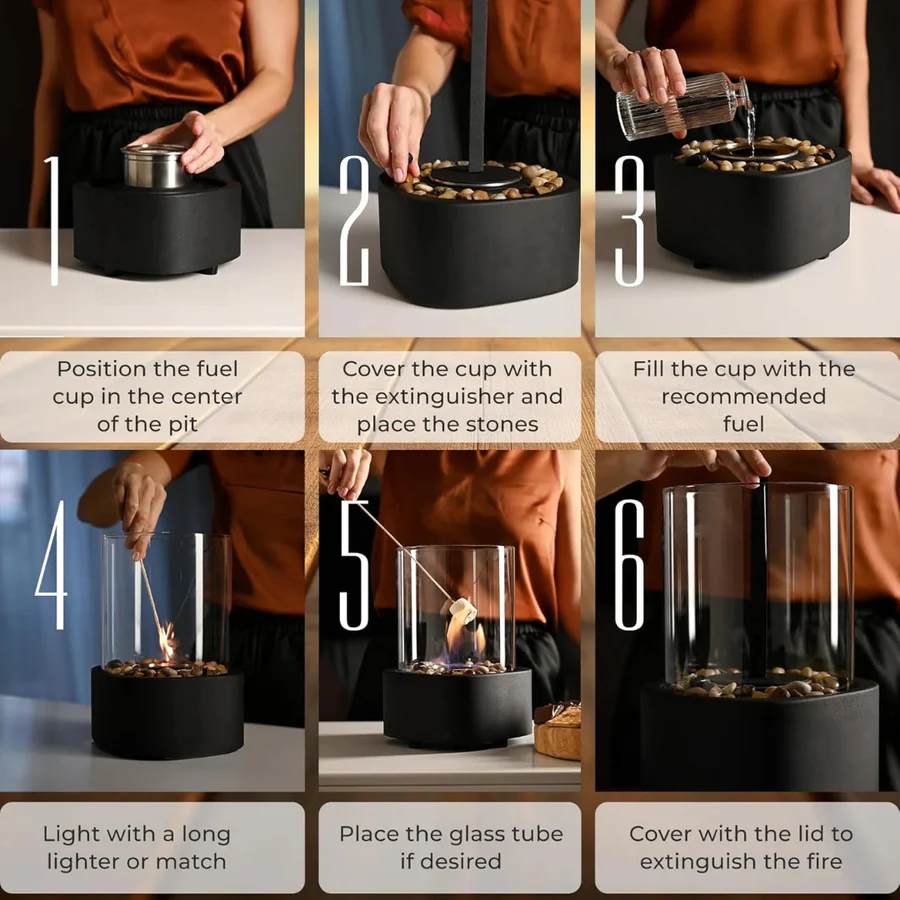 1

Position the fuel cup in the center of the pit

2

Cover the cup with the extinguisher and place the stones

3

Fill the cup with the recommended fuel

4

Light with a long lighter or match

5

Place the glass tube if desired

6

Cover with the lid to extinguish the fire