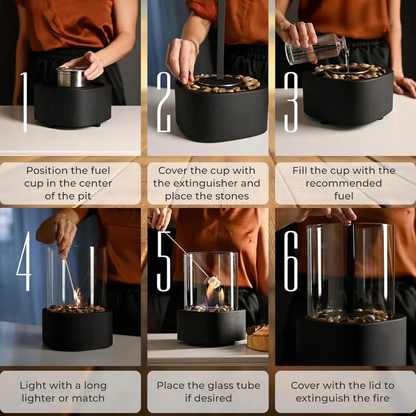 1

Position the fuel cup in the center of the pit

2

Cover the cup with the extinguisher and place the stones

3

Fill the cup with the recommended fuel

4

Light with a long lighter or match

5

Place the glass tube if desired

6

Cover with the lid to extinguish the fire