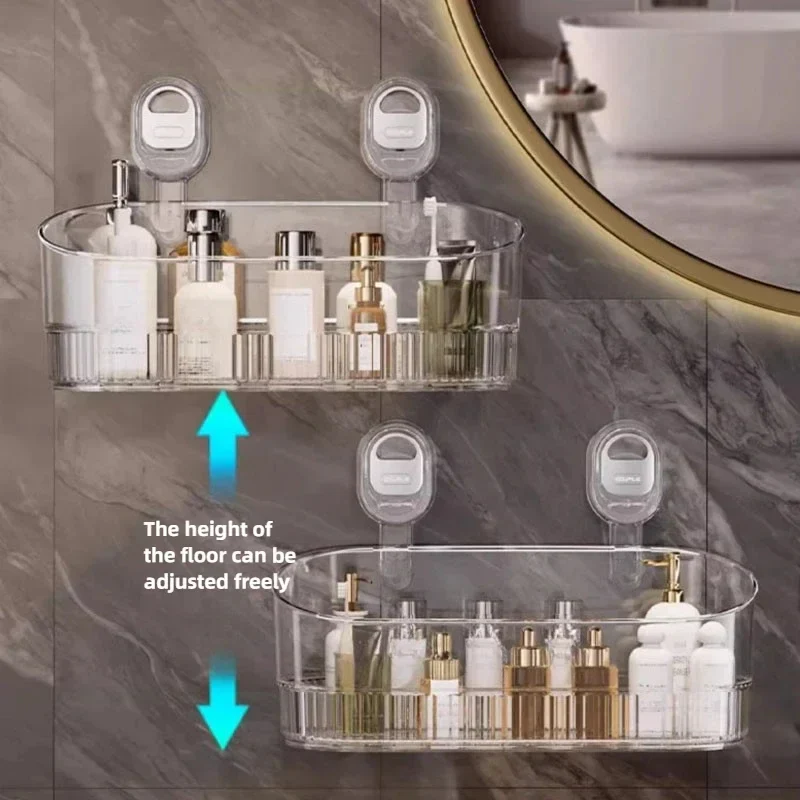 The height of the floor can be adjusted freely