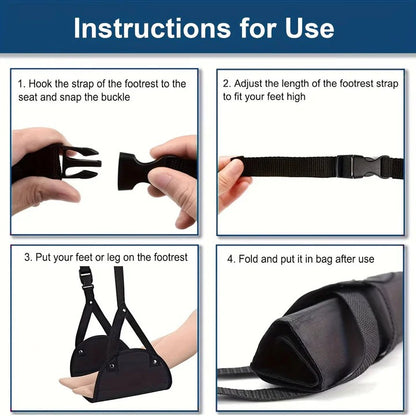 Instructions for Use

1. Hook the strap of the footrest to the seat and snap the buckle

2. Adjust the length of the footrest strap to fit your feet high

3. Put your feet or leg on the footrest

4. Fold and put it in bag after use