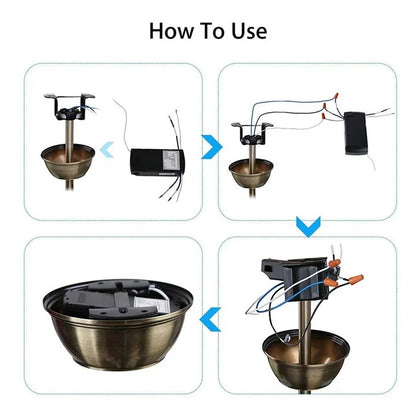 How To Use