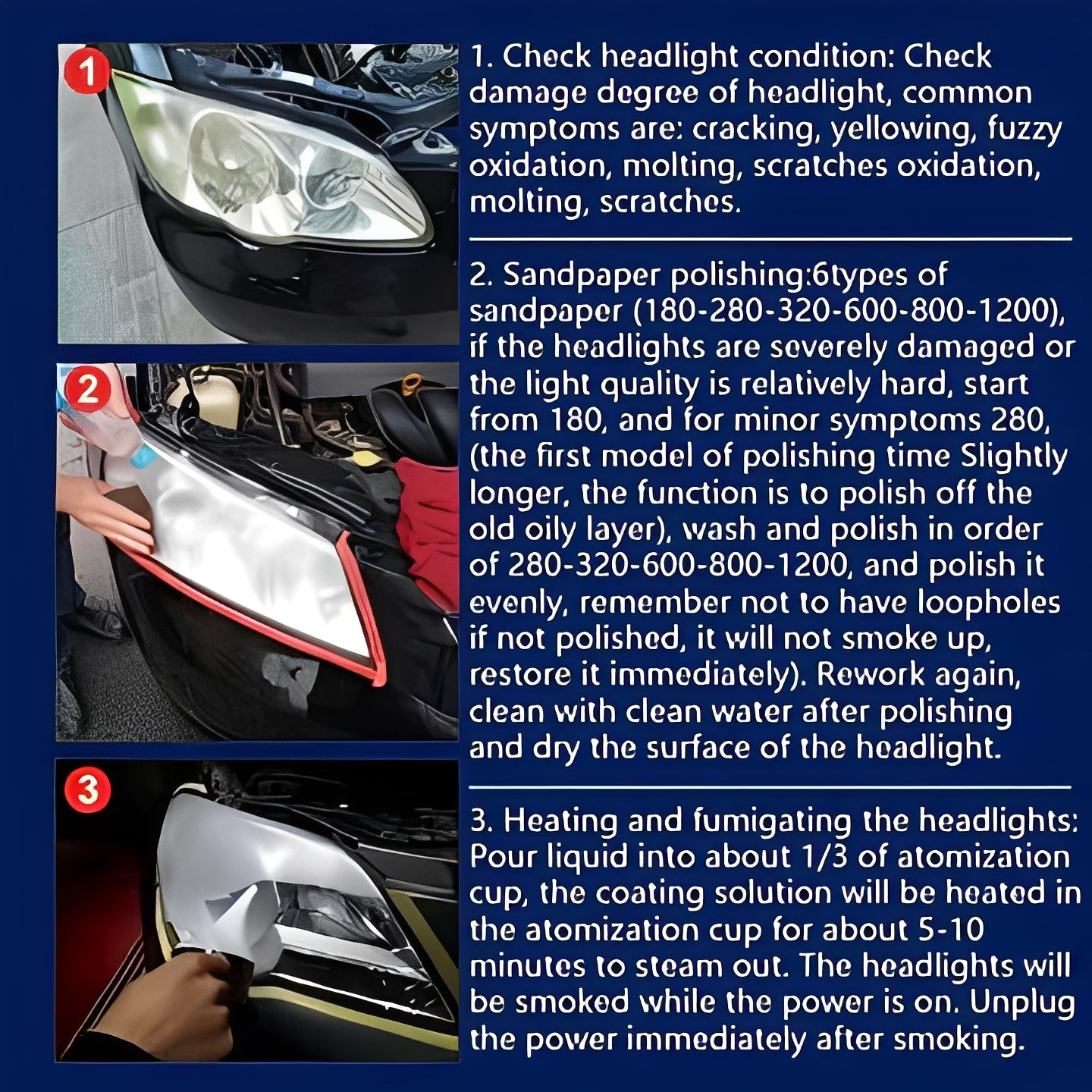 1

1. Check headlight condition: Check damage degree of headlight, common symptoms are: cracking, yellowing, fuzzy oxidation, molting, scratches oxidation, molting, scratches.

2

2. Sandpaper polishing:6types of sandpaper (180-280-320-600-800-1200), if the headlights are severely damaged or the light quality is relatively hard, start from 180, and for minor symptoms 280, (the first model of polishing time Slightly longer, the function is to polish off the old oily layer), wash and polish in order of 280-320-600-800-1200, and polish it evenly, remember not to have loopholes if not polished, it will not smoke up, restore it immediately). Rework again, clean with clean water after polishing and dry the surface of the headlight.

3

3. Heating and fumigating the headlights: Pour liquid into about 1/3 of atomization cup, the coating solution will be heated in the atomization cup for about 5-10 minutes to steam out. The headlights will be smoked while the power is on. Unplug the power immediately after smoking.