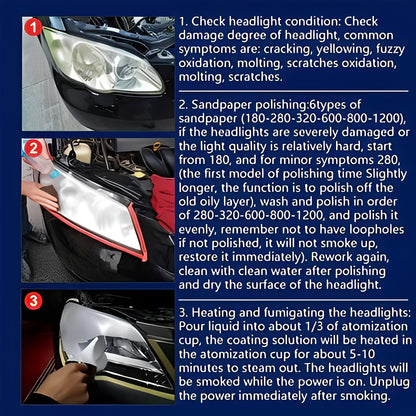 1

1. Check headlight condition: Check damage degree of headlight, common symptoms are: cracking, yellowing, fuzzy oxidation, molting, scratches oxidation, molting, scratches.

2

2. Sandpaper polishing:6types of sandpaper (180-280-320-600-800-1200), if the headlights are severely damaged or the light quality is relatively hard, start from 180, and for minor symptoms 280, (the first model of polishing time Slightly longer, the function is to polish off the old oily layer), wash and polish in order of 280-320-600-800-1200, and polish it evenly, remember not to have loopholes if not polished, it will not smoke up, restore it immediately). Rework again, clean with clean water after polishing and dry the surface of the headlight.

3

3. Heating and fumigating the headlights: Pour liquid into about 1/3 of atomization cup, the coating solution will be heated in the atomization cup for about 5-10 minutes to steam out. The headlights will be smoked while the power is on. Unplug the power immediately after smoking.