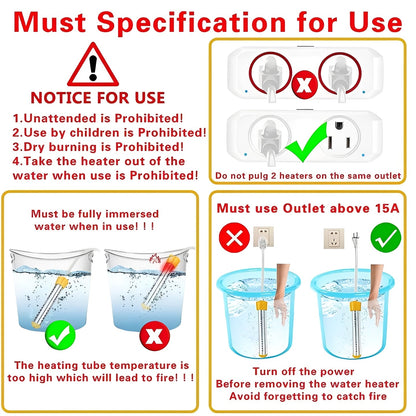 Must Specification for Use

NOTICE FOR USE

1.Unattended is Prohibited!
2.Use by children is Prohibited!
3.Dry burning is Prohibited!
4.Take the heater out of the water when use is Prohibited!

Do not pulg 2 heaters on the same outlet

Must be fully immersed water when in use! ! !

The heating tube temperature is too high which will lead to fire! ! !

Must use Outlet above 15A

Turn off the power
Before removing the water heater
Avoid forgetting to catch fire