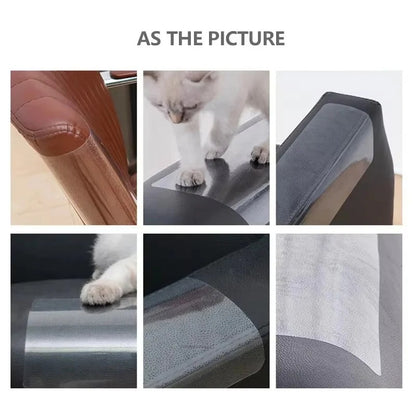 AS THE PICTURE