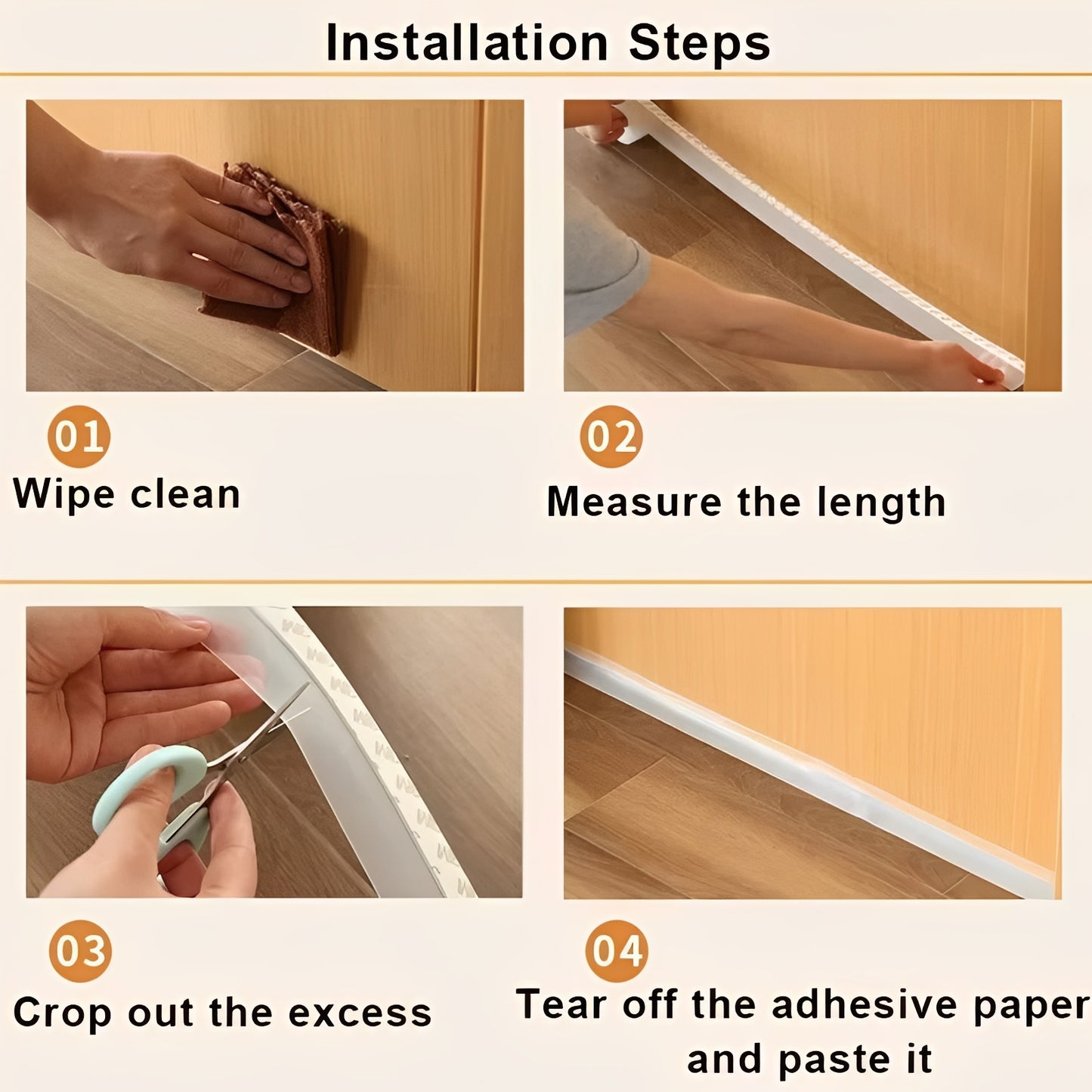 Installation Steps

01
Wipe clean

02
Measure the length

03
Crop out the excess

04
Tear off the adhesive paper and paste it