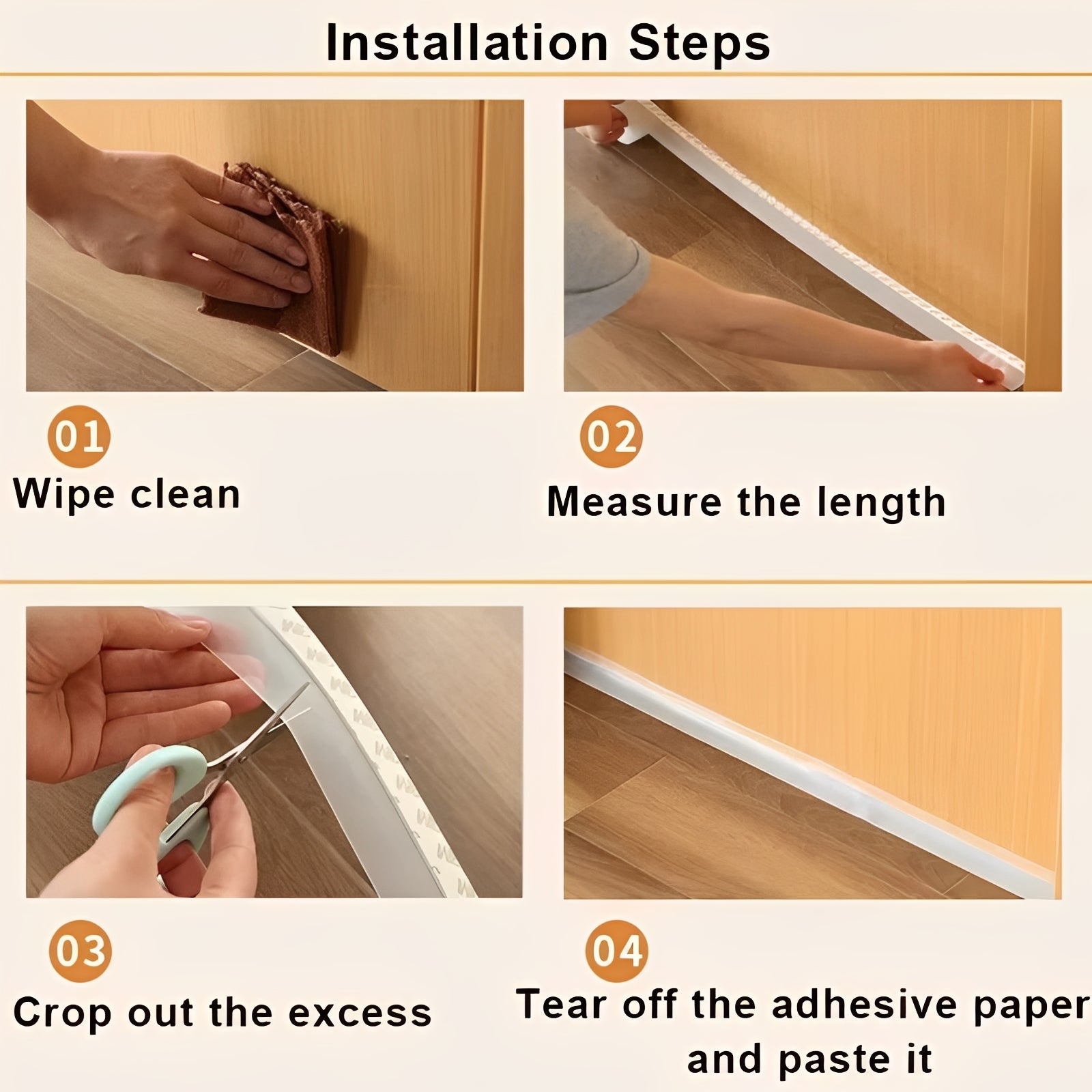 Installation Steps

01
Wipe clean

02
Measure the length

03
Crop out the excess

04
Tear off the adhesive paper and paste it