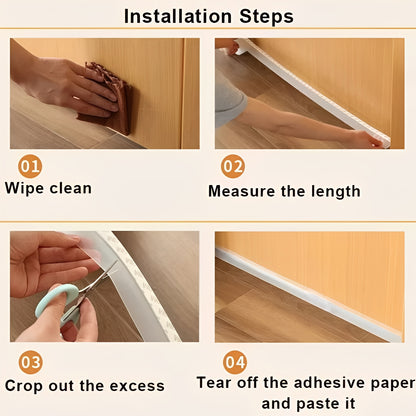 Installation Steps

01
Wipe clean

02
Measure the length

03
Crop out the excess

04
Tear off the adhesive paper and paste it