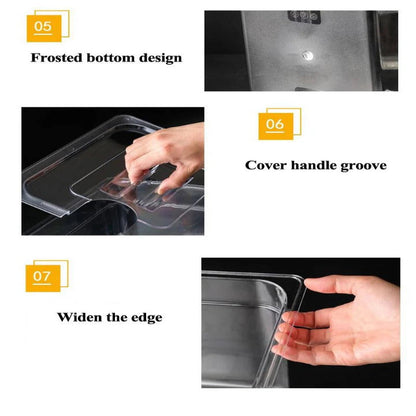 05

Frosted bottom design

06

Cover handle groove

07

Widen the edge