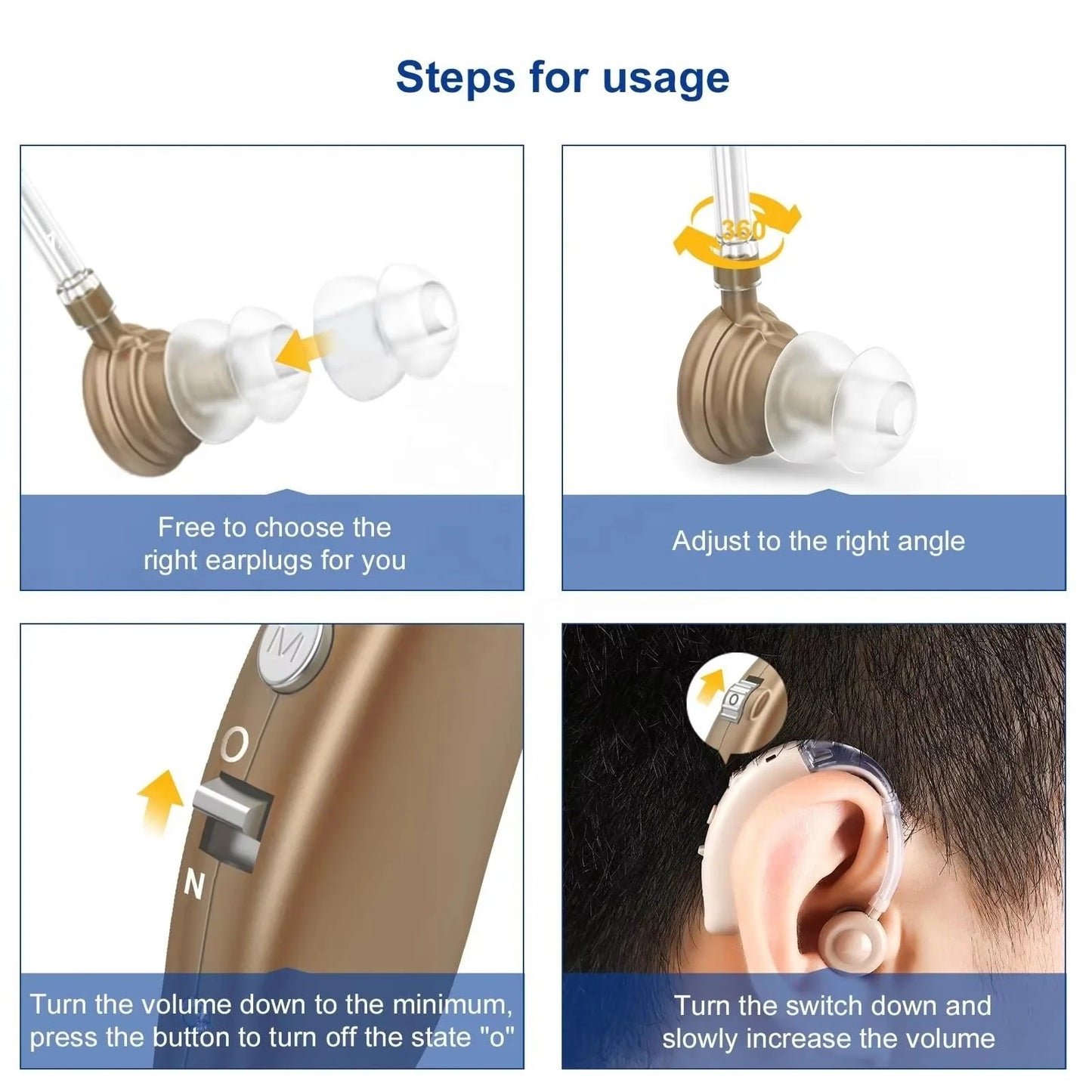 Steps for usage

Free to choose the right earplugs for you

360

Adjust to the right angle

M

O

N

Turn the volume down to the minimum, press the button to turn off the state "o"

O

Turn the switch down and slowly increase the volume