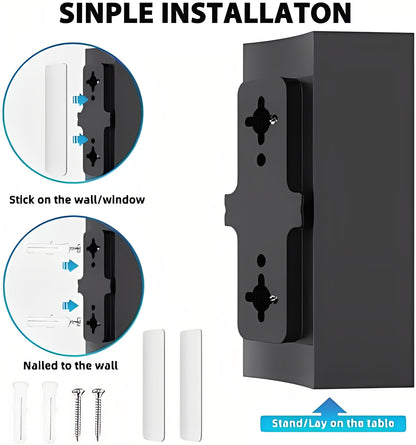 SINPLE INSTALLATON

Stick on the wall/window

Nailed to the wall

Stand/Lay on the table