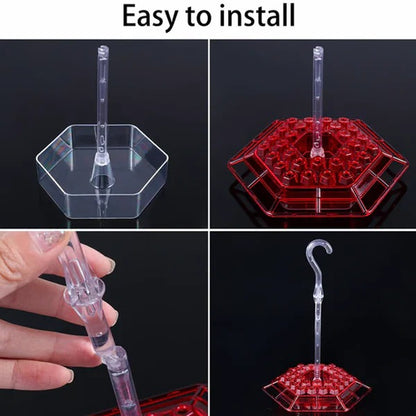 Easy to install