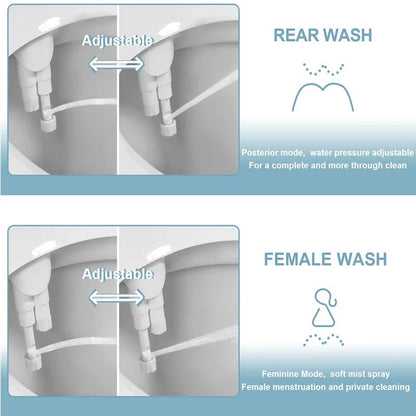 Adjustable

REAR WASH

Posterior mode, water pressure adjustable
For a complete and more through clean

Adjustable

FEMALE WASH

Feminine Mode, soft mist spray
Female menstruation and private cleaning