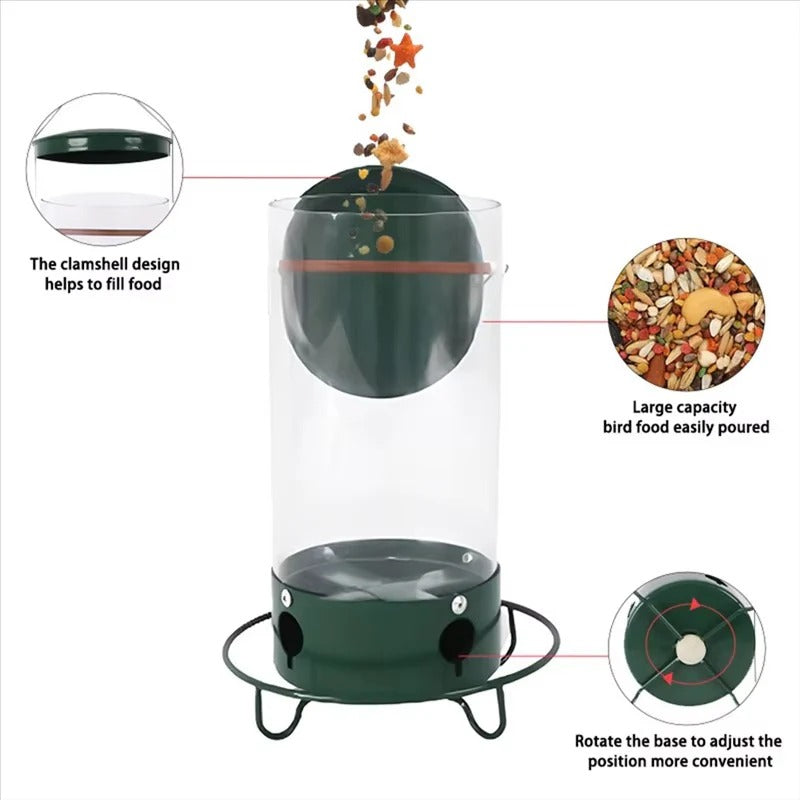 The clamshell design helps to fill food

Large capacity bird food easily poured

Rotate the base to adjust the position more convenient